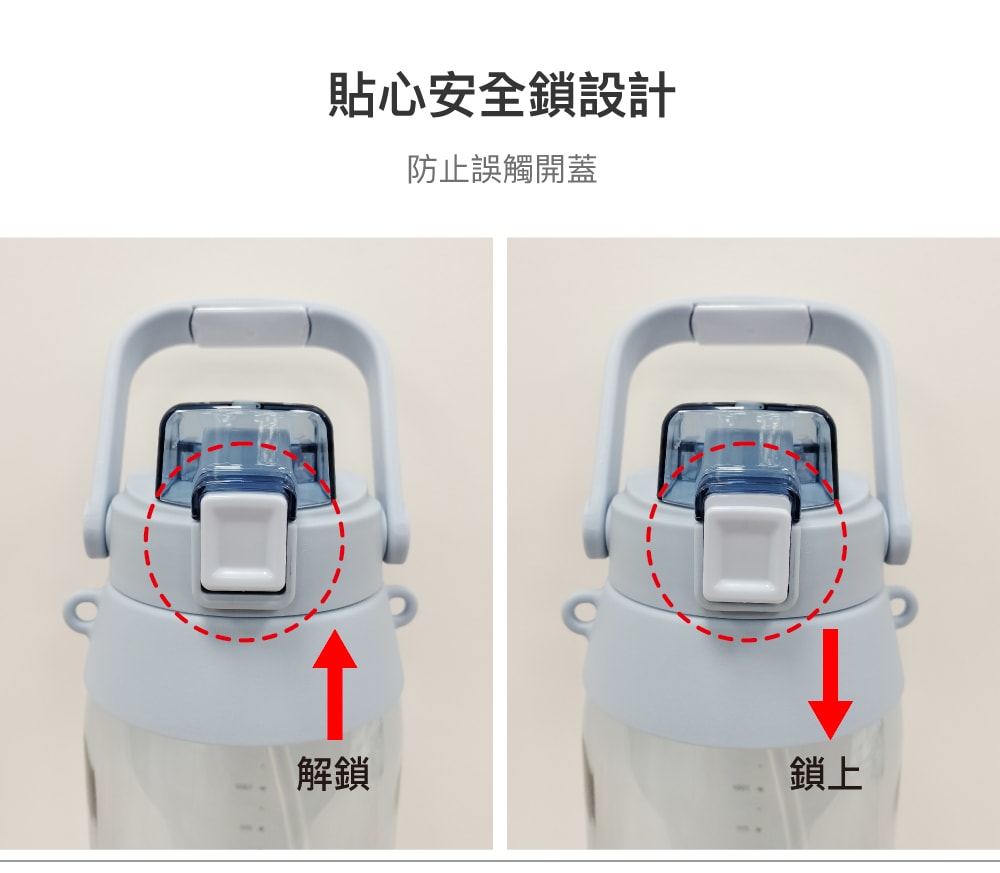 貼心安全鎖設計

防止誤觸開蓋

解鎖

鎖上