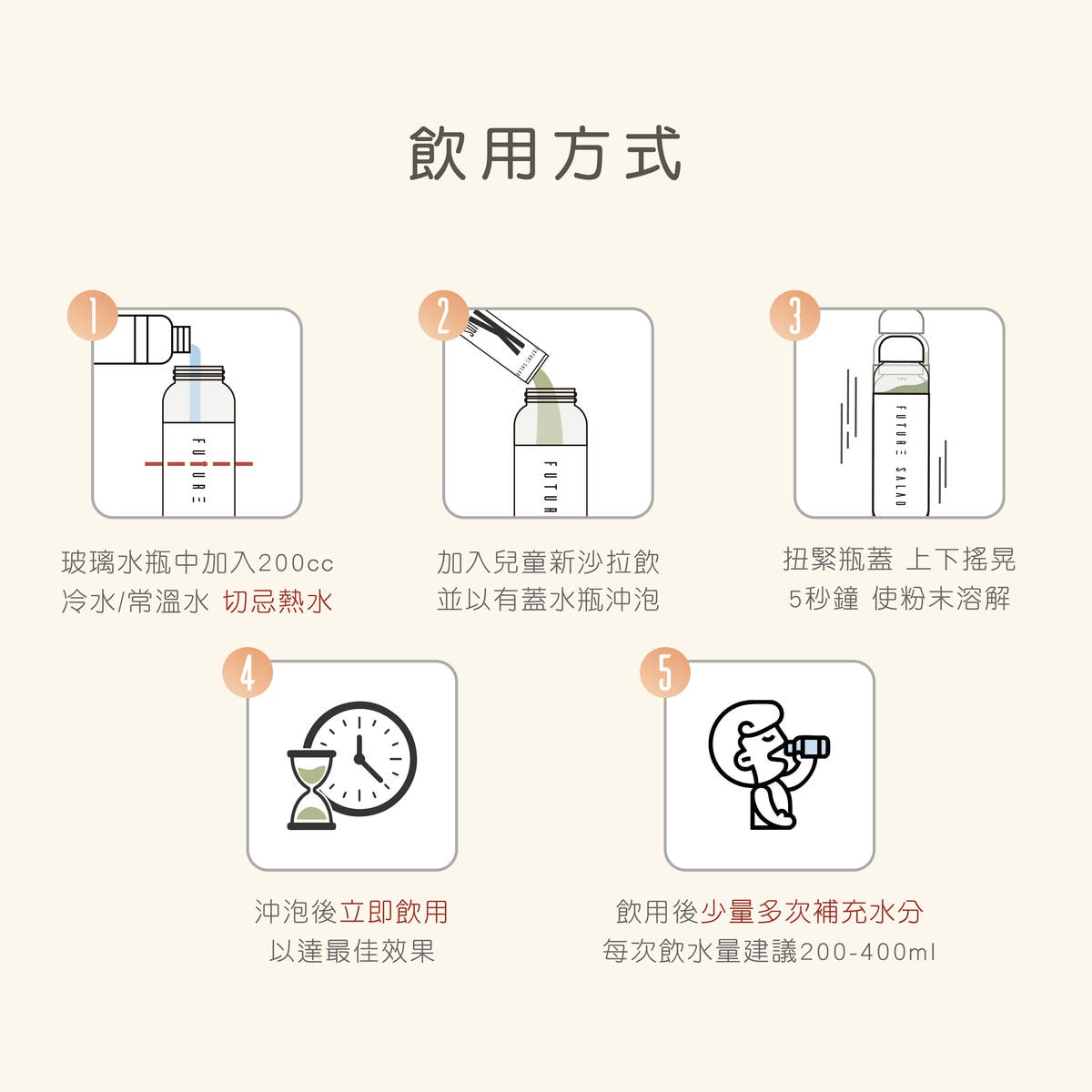 飲用方式

1

FUTURE

玻璃水瓶中加入200cc
冷水/常溫水 切忌熱水

2

FUTUR

加入兒童新沙拉飲
並以有蓋水瓶沖泡

3

FUTURE SALAD

扭緊瓶蓋 上下搖晃
5秒鐘 使粉末溶解

4

沖泡後立即飲用
以達最佳效果

5

飲用後少量多次補充水分
每次飲水量建議200-400ml